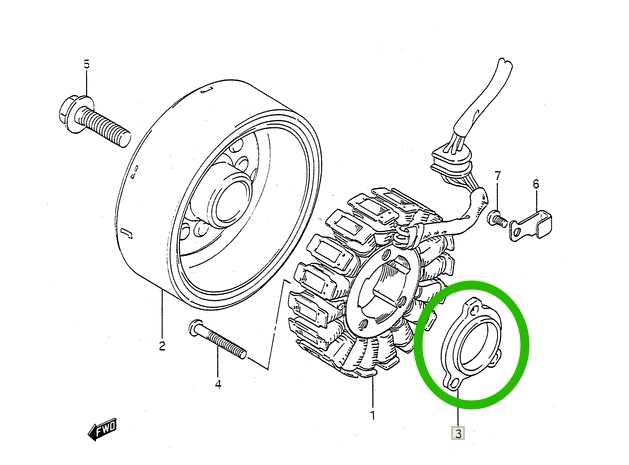 5
7
6
2
4
1
3
FWD